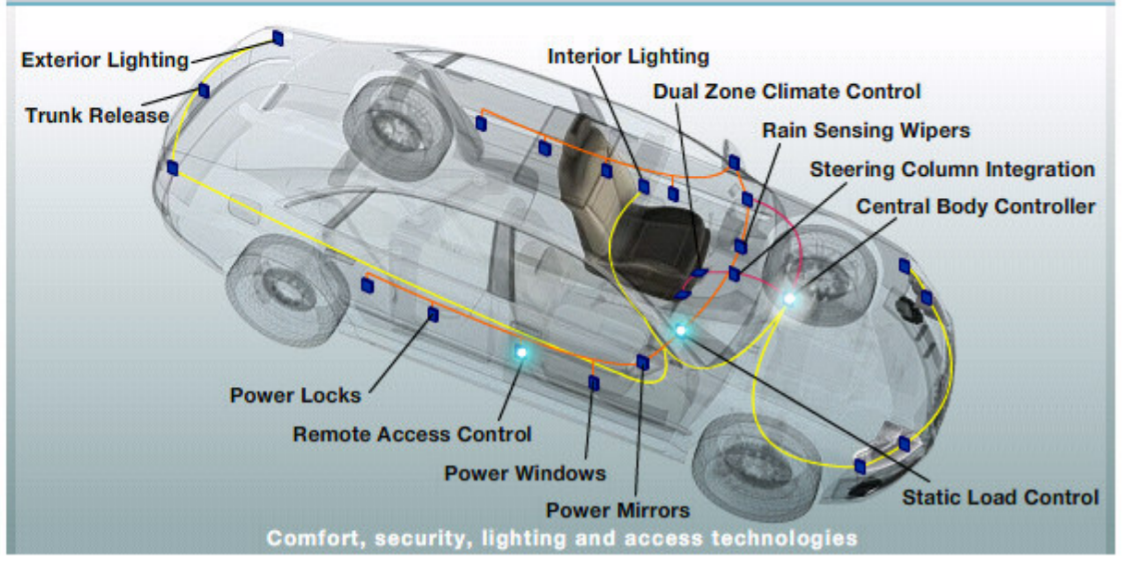 Exterior Lighting
Trunk Release
Interior Lighting
Dual Zone Climate Control
Rain Sensing Wipers
Steering Column Integration
Central Body Controller
Power Locks
Remote Access Control
Power Windows
Power Mirrors
Static Load Control
Comfort, security, lighting and access technologies